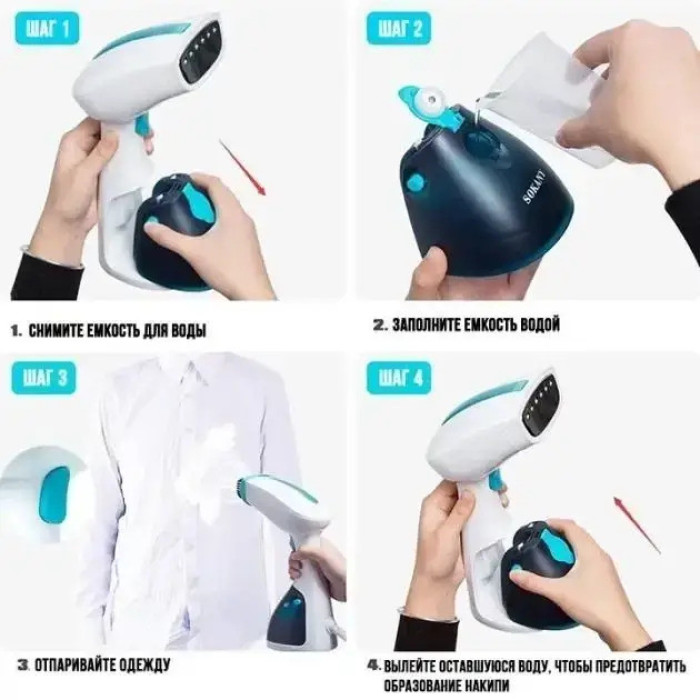 ШАГ 1

1. СНИМИТЕ ЕМКОСТЬ ДЛЯ ВОДЫ

ШАГ 2

SOKANY

2. ЗАПОЛНИТЕ ЕМКОСТЬ ВОДОЙ

ШАГ 3

3. ОТПАРИВАЙТЕ ОДЕЖДУ

ШАГ 4

4. ВЫЛЕЙТЕ ОСТАВШУЮСЯ ВОДУ, ЧТОБЫ ПРЕДОТВРАТИТЬ ОБРАЗОВАНИЕ НАКИПИ