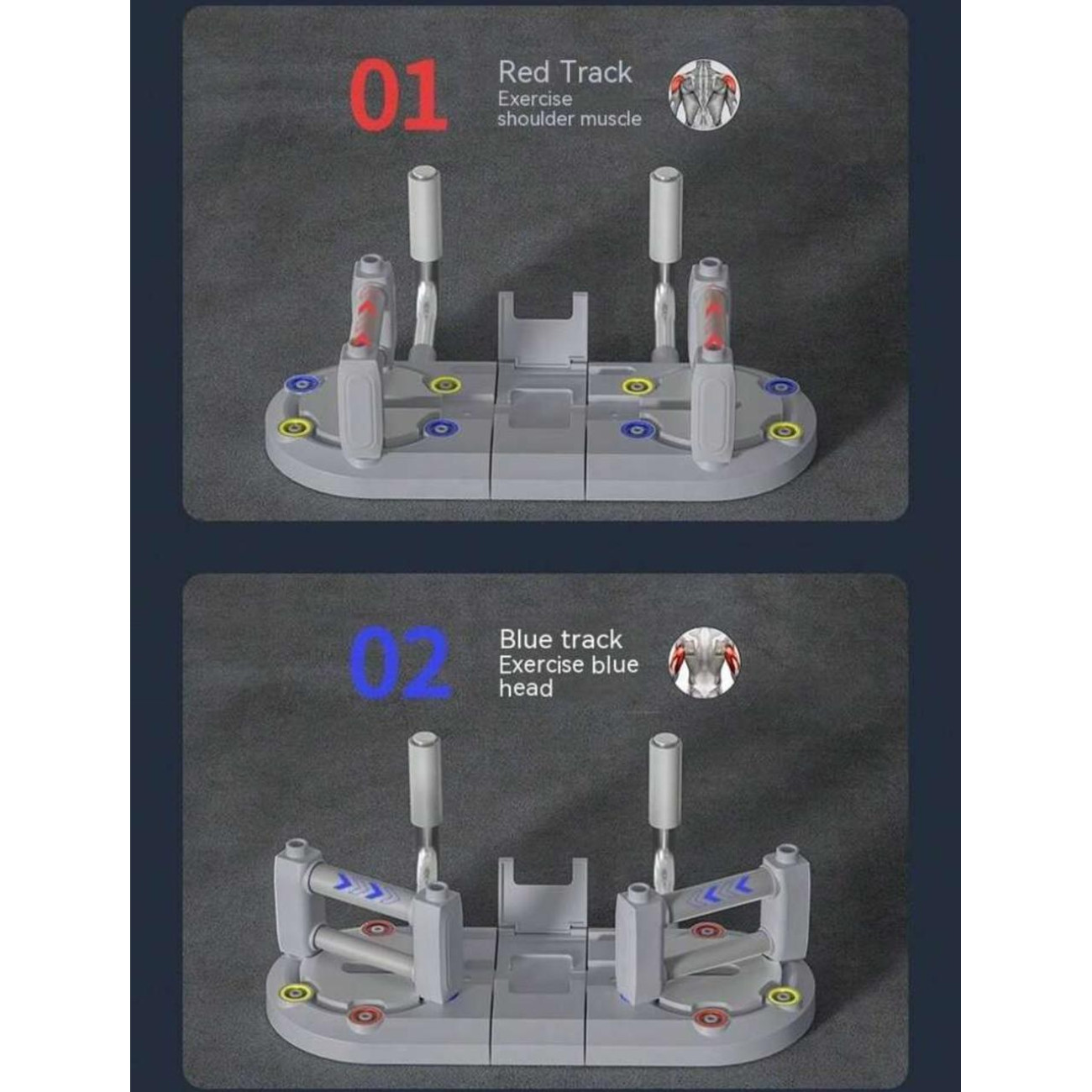 01

Red Track
Exercise
shoulder muscle

02

Blue track
Exercise blue
head